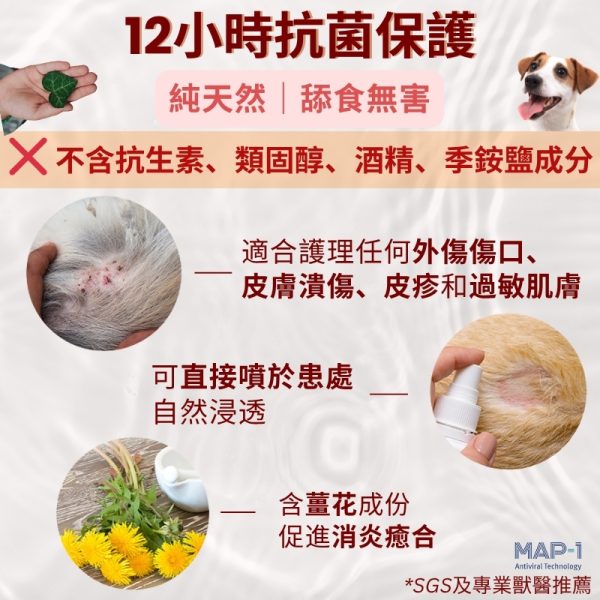 12小時抗菌保護

純天然｜舔食無害

不含抗生素、類固醇、酒精、季銨鹽成分

適合護理任何外傷傷口、皮膚潰傷、皮疹和過敏肌膚

可直接噴於患處
自然浸透

含薑花成份
促進消炎癒合

MAP-1
Antiviral Technology

*SGS及專業獸醫推薦